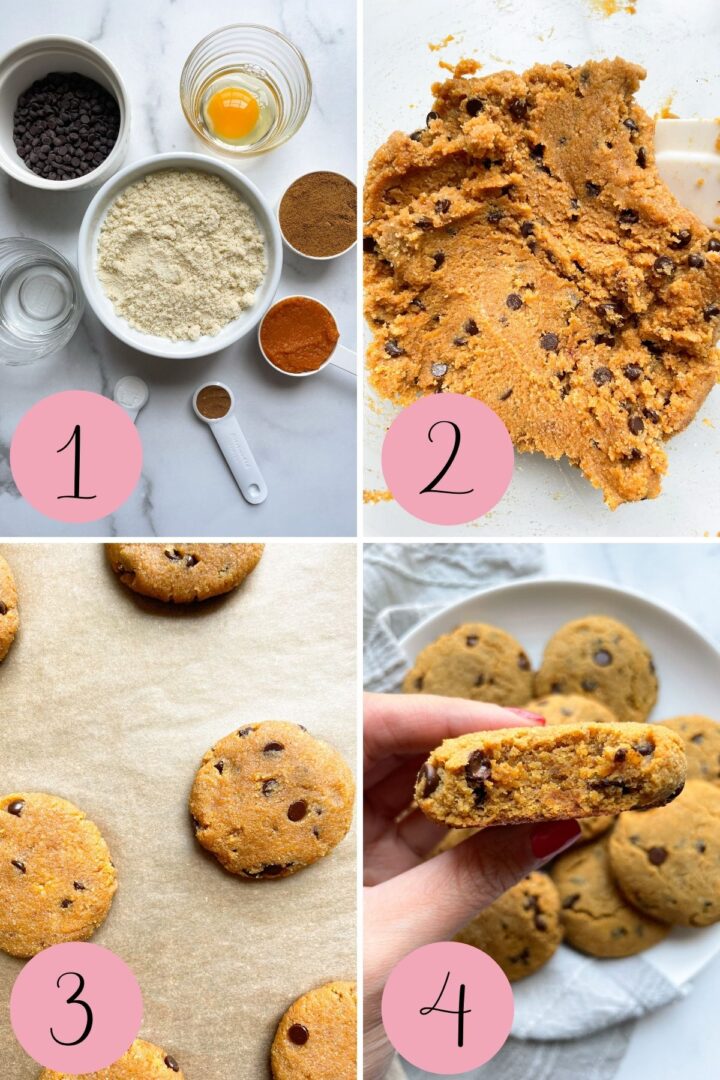 1

2

3

4